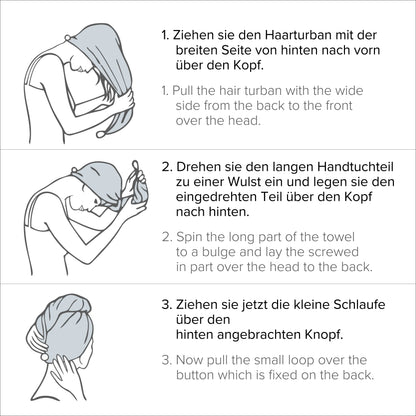 1. Ziehen sie den Haarturban mit der breiten Seite von hinten nach vorn über den Kopf.

1. Pull the hair turban with the wide side from the back to the front over the head.

2. Drehen sie den langen Handtuchteil zu einer Wulst ein und legen sie den eingedrehten Teil über den Kopf nach hinten.

2. Spin the long part of the towel to a bulge and lay the screwed in part over the head to the back.

3. Ziehen sie jetzt die kleine Schlaufe über den
hinten angebrachten Knopf.

3. Now pull the small loop over the button which is fixed on the back.