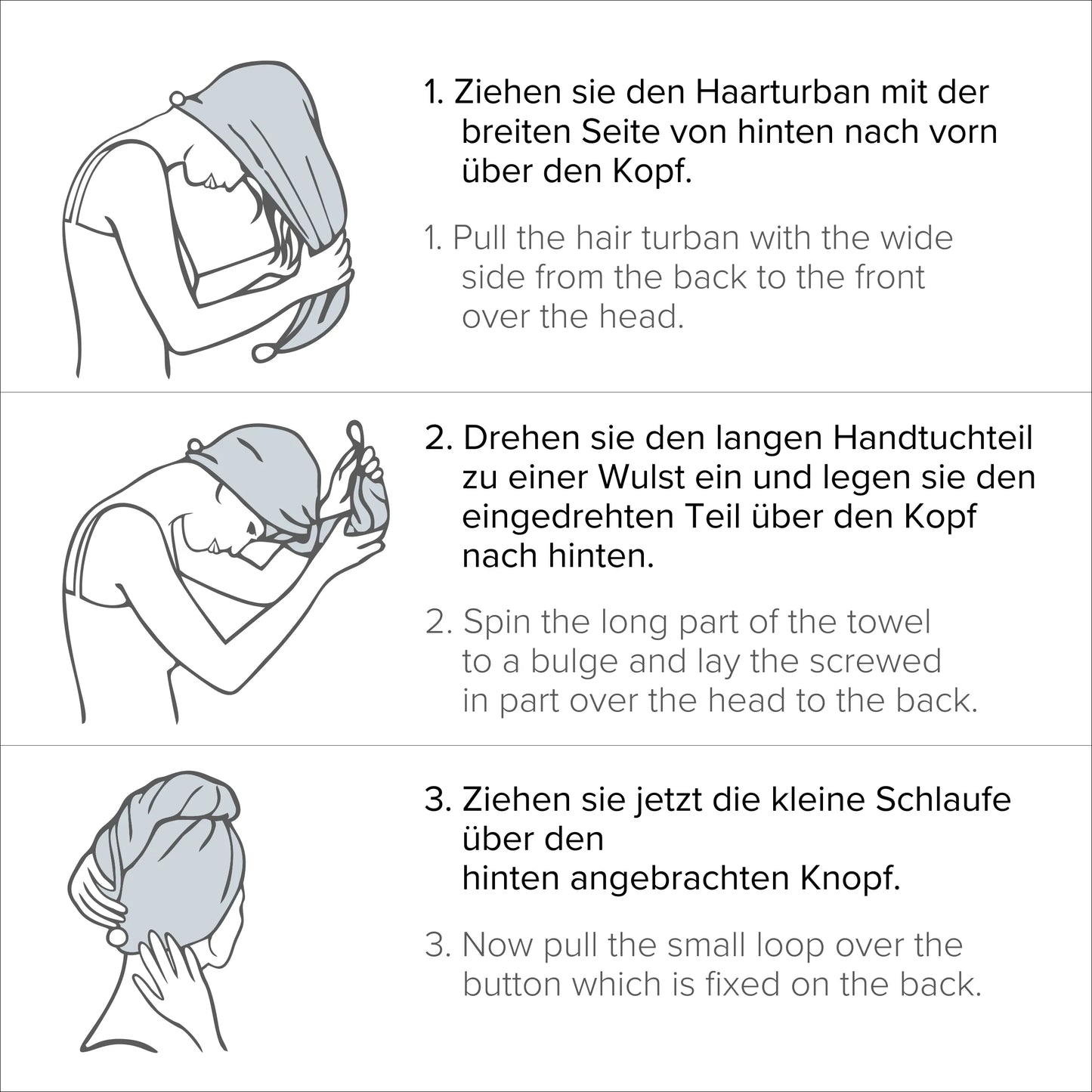 1. Ziehen sie den Haarturban mit der breiten Seite von hinten nach vorn über den Kopf.

1. Pull the hair turban with the wide side from the back to the front over the head.

2. Drehen sie den langen Handtuchteil zu einer Wulst ein und legen sie den eingedrehten Teil über den Kopf nach hinten.

2. Spin the long part of the towel to a bulge and lay the screwed in part over the head to the back.

3. Ziehen sie jetzt die kleine Schlaufe über den
hinten angebrachten Knopf.

3. Now pull the small loop over the button which is fixed on the back.